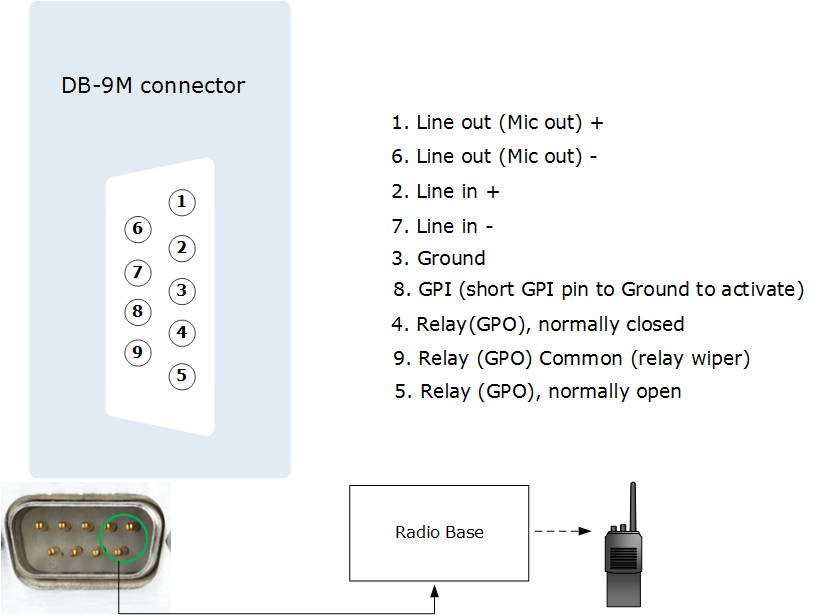 DB-9M connector

1
6
2
7
3
8
4
9
5

1. Line out (Mic out) +
6. Line out (Mic out) -
2. Line in +
7. Line in -
3. Ground
8. GPI (short GPI pin to Ground to activate)
4. Relay(GPO), normally closed
9. Relay (GPO) Common (relay wiper)
5. Relay (GPO), normally open

Radio Base