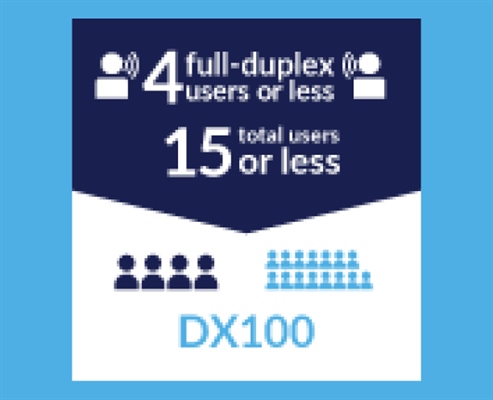 4 full-duplex users or less

15 total users or less

DX100